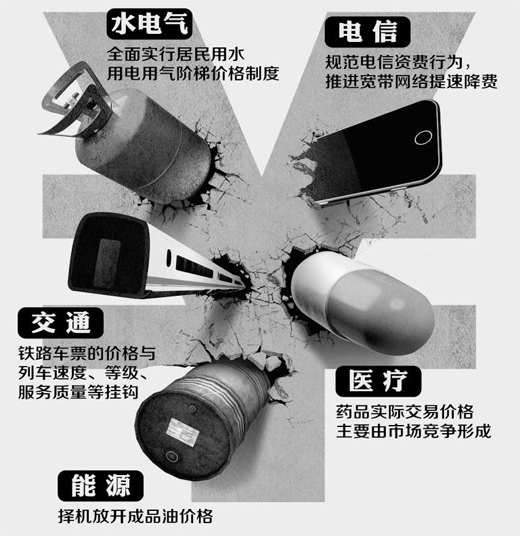 水电气

全面实行居民用水用电用气阶梯价格制度

电信

规范电信资费行为，推进宽带网络提速降费

交通

铁路车票的价格与列车速度、等级、服务质量等挂钩

医疗

药品实际交易价格主要由市场竞争形成

能源

择机放开成品油价格